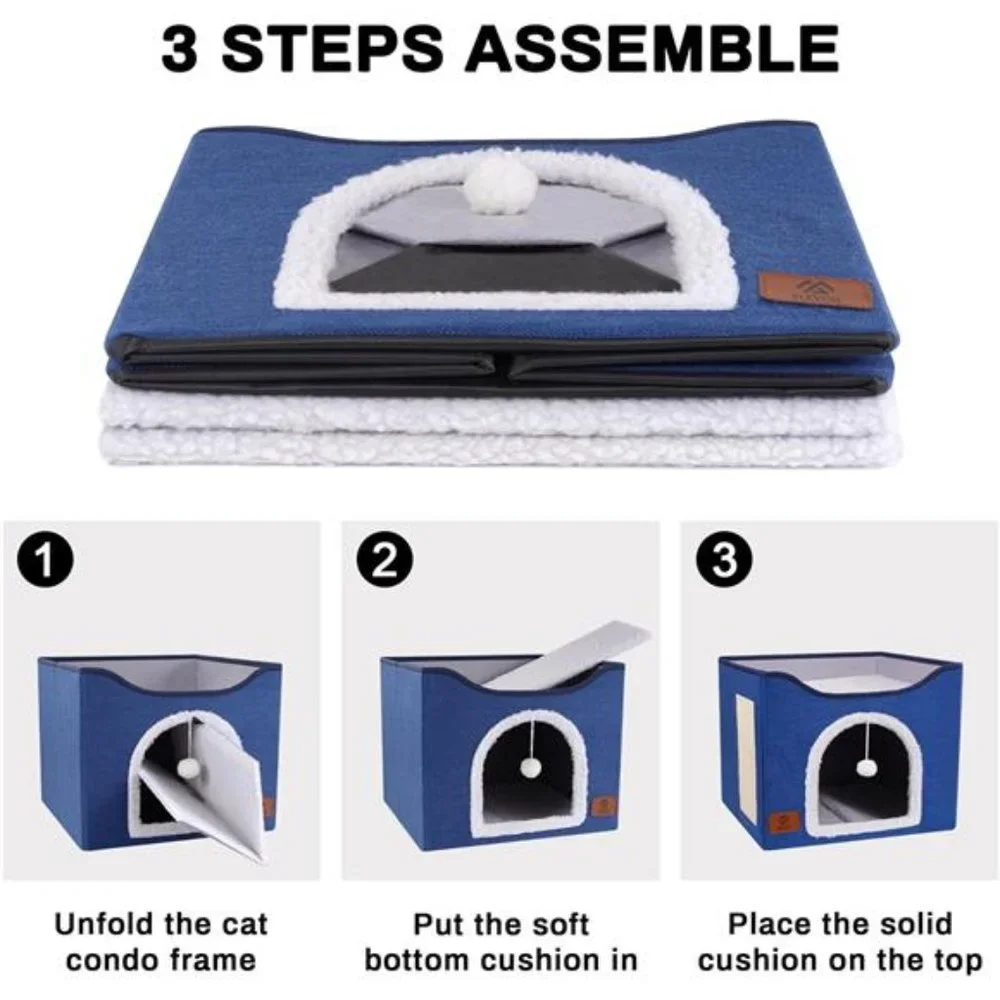 3 STEPS ASSEMBLE

1

Unfold the cat condo frame

2

Put the soft bottom cushion in

3

Place the solid cushion on the top